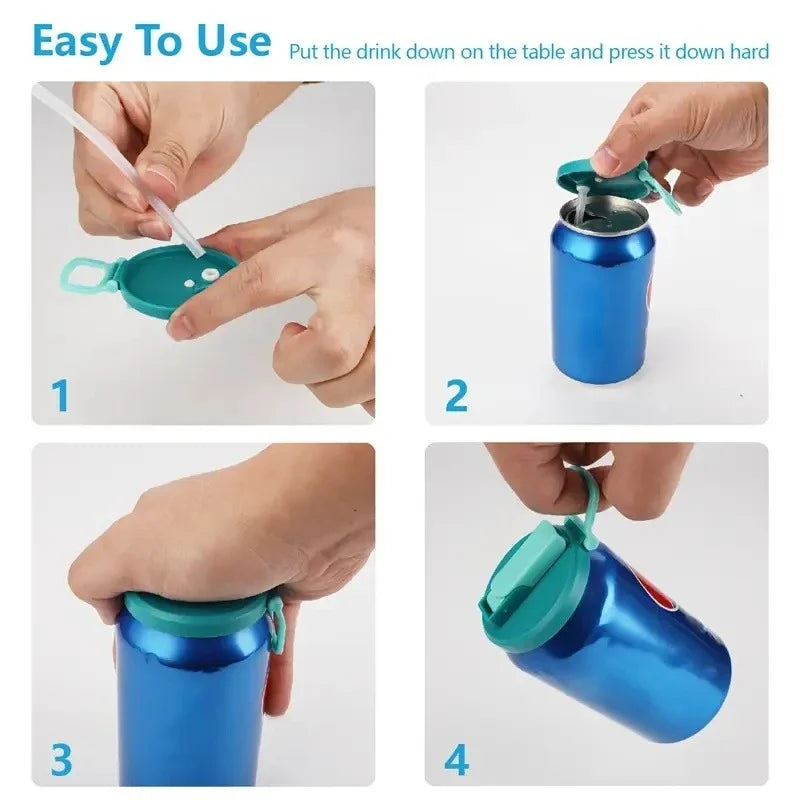 Easy To Use Put the drink down on the table and press it down hard

1

2

3

4